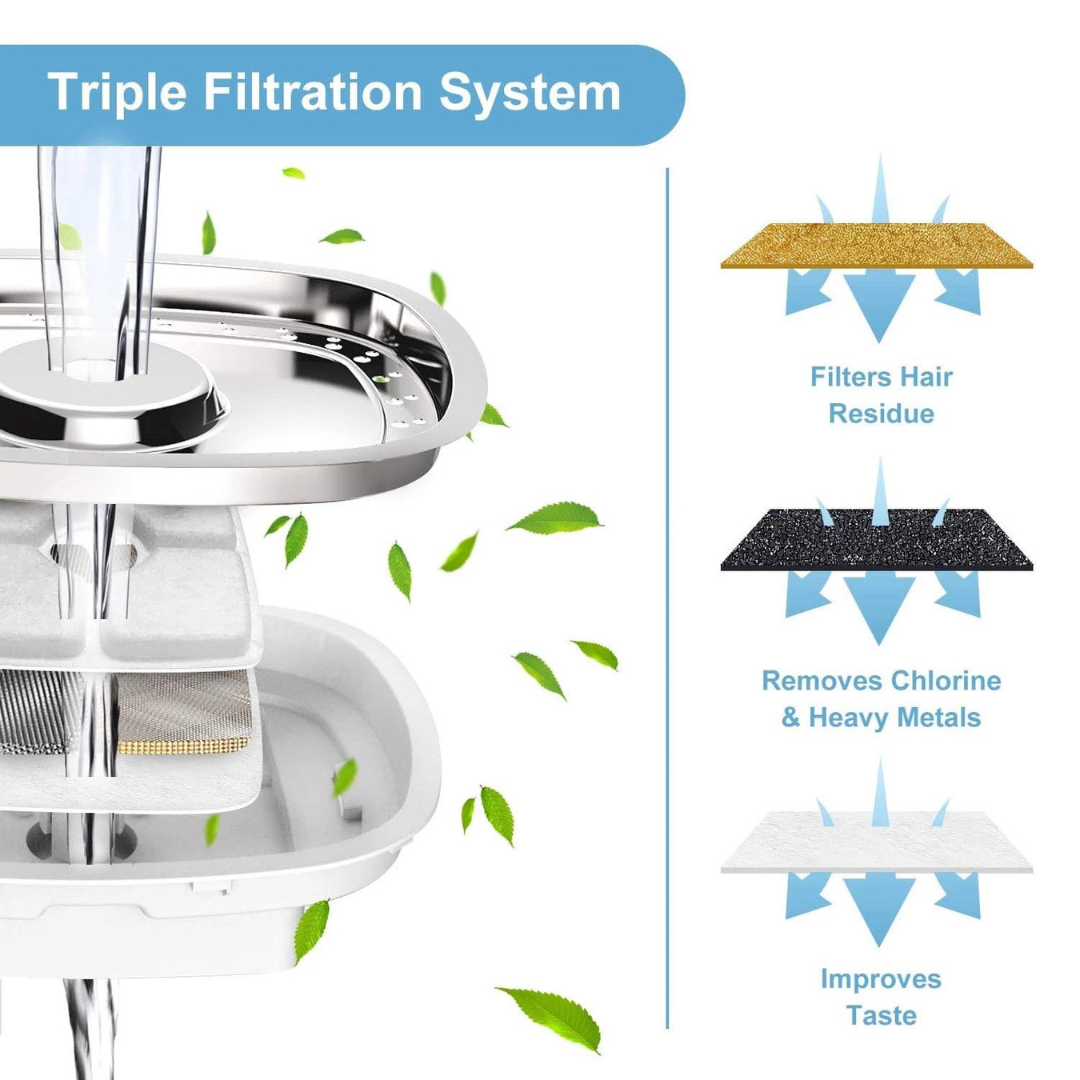 Triple Filtration System

Filters Hair Residue

Removes Chlorine & Heavy Metals

Improves Taste