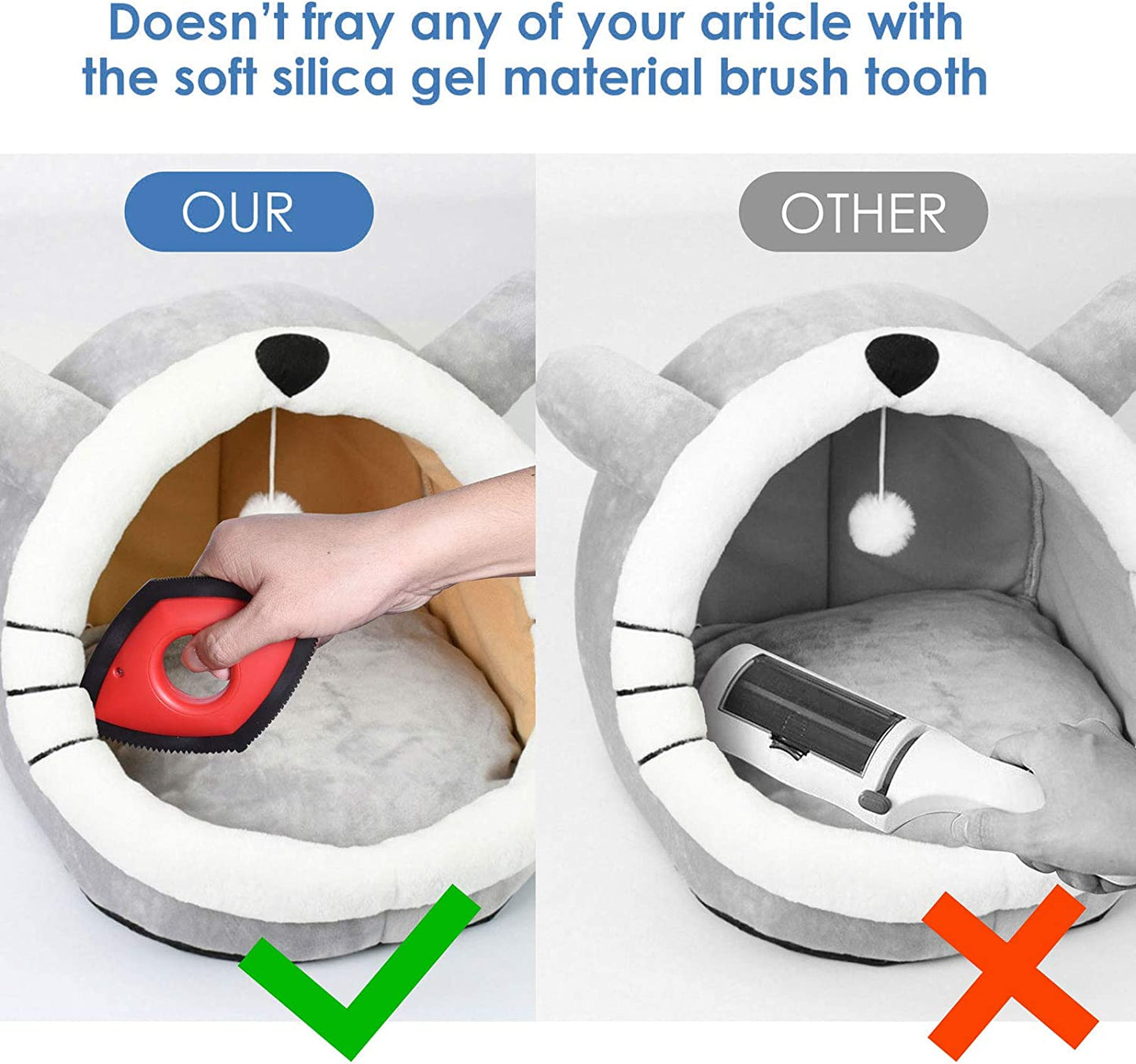 Doesn't fray any of your article with the soft silica gel material brush tooth

OUR

OTHER