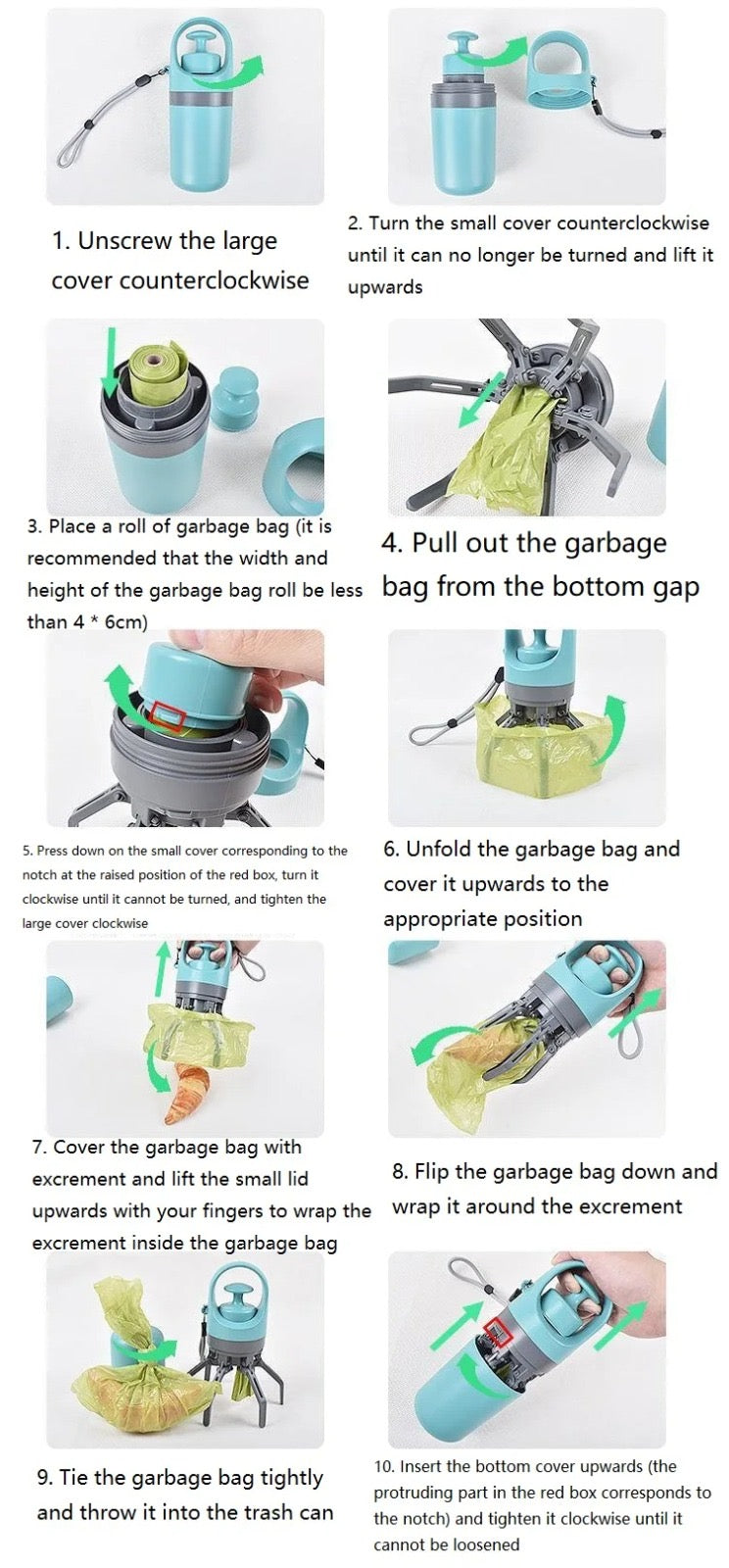 1. Unscrew the large cover counterclockwise

2. Turn the small cover counterclockwise until it can no longer be turned and lift it upwards

3. Place a roll of garbage bag (it is recommended that the width and height of the garbage bag roll be less than 4 * 6cm)

4. Pull out the garbage bag from the bottom gap

5. Press down on the small cover corresponding to the notch at the raised position of the red box, turn it clockwise until it cannot be turned, and tighten the large cover clockwise

6. Unfold the garbage bag and cover it upwards to the appropriate position

7. Cover the garbage bag with excrement and lift the small lid upwards with your fingers to wrap the excrement inside the garbage bag

8. Flip the garbage bag down and wrap it around the excrement

9. Tie the garbage bag tightly and throw it into the trash can

10. Insert the bottom cover upwards (the protruding part in the red box corresponds to the notch) and tighten it clockwise until it cannot be loosened